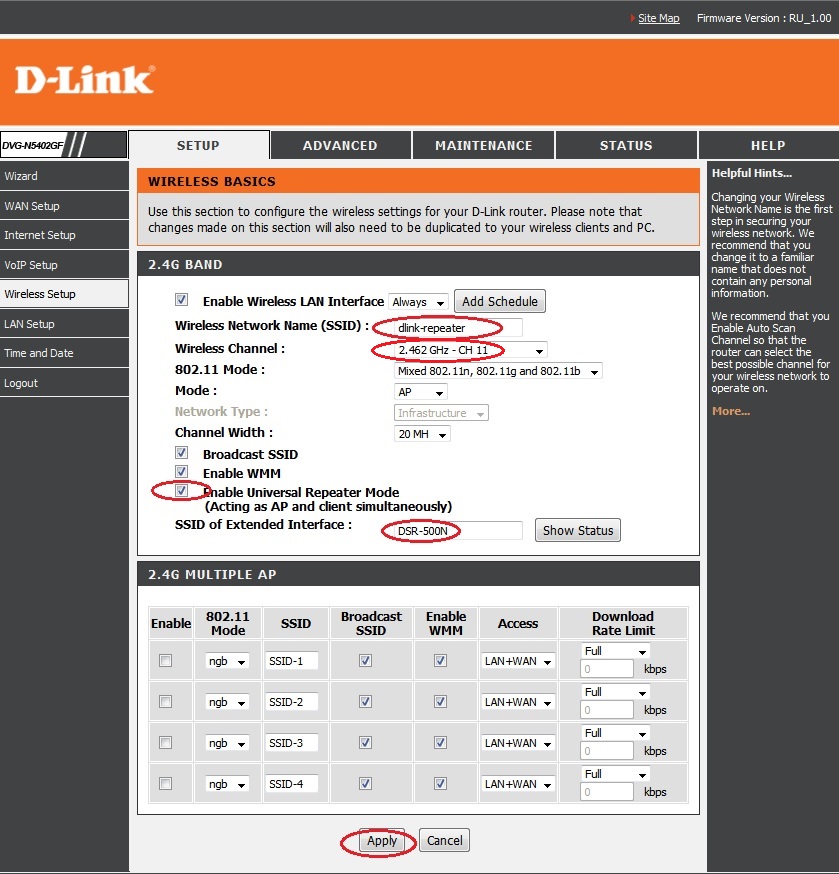 Site Map Firmware Version : RU_1.00

D-Link

DVG-N5402GF

SETUP ADVANCED MAINTENANCE STATUS HELP

Wizard
WAN Setup
Internet Setup
VoIP Setup
Wireless Setup
LAN Setup
Time and Date
Logout

WIRELESS BASICS

Use this section to configure the wireless settings for your D-Link router. Please note that changes made on this section will also need to be duplicated to your wireless clients and PC.

2.4G BAND

Enable Wireless LAN Interface Always Add Schedule
Wireless Network Name (SSID) : dlink-repeater
Wireless Channel : 2.462 GHz - CH 11
802.11 Mode : Mixed 802.11n, 802.11g and 802.11b
Mode : AP
Network Type : Infrastructure
Channel Width : 20 MH
Broadcast SSID
Enable WMM
Enable Universal Repeater Mode
(Acting as AP and client simultaneously)
SSID of Extended Interface : DSR-500N Show Status

2.4G MULTIPLE AP

| Enable | 802.11 Mode | SSID | Broadcast SSID | Enable WMM | Access | Download Rate Limit |
|---|---|---|---|---|---|---|
| | ngb | SSID-1 | | | LAN+WAN | Full 0 kbps |
| | ngb | SSID-2 | | | LAN+WAN | Full 0 kbps |
| | ngb | SSID-3 | | | LAN+WAN | Full 0 kbps |
| | ngb | SSID-4 | | | LAN+WAN | Full 0 kbps |

Apply Cancel

Helpful Hints...

Changing your Wireless Network Name is the first step in securing your wireless network. We recommend that you change it to a familiar name that does not contain any personal information.

We recommend that you Enable Auto Scan Channel so that the router can select the best possible channel for your wireless network to operate on.

More...