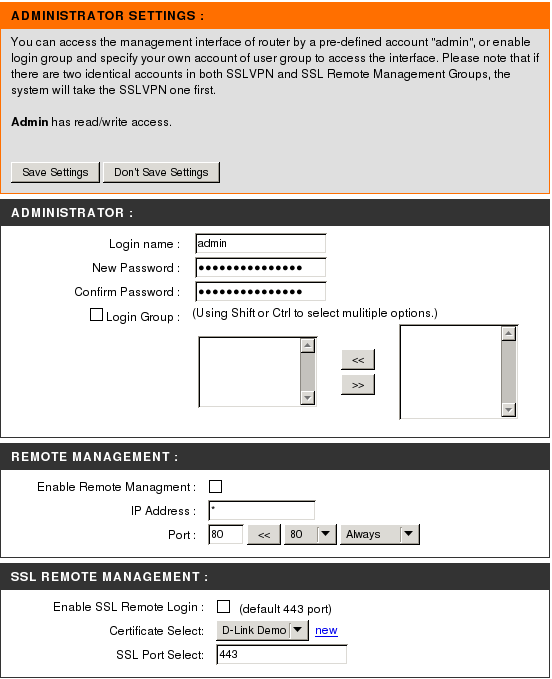 ADMINISTRATOR SETTINGS :

You can access the management interface of router by a pre-defined account "admin", or enable login group and specify your own account of user group to access the interface. Please note that if there are two identical accounts in both SSLVPN and SSL Remote Management Groups, the system will take the SSLVPN one first.

Admin has read/write access.

Save Settings Don't Save Settings

ADMINISTRATOR :

Login name : admin

New Password : •••••••••••••••

Confirm Password : •••••••••••••••

Login Group : (Using Shift or Ctrl to select mulitiple options.)

<<

>>

REMOTE MANAGEMENT :

Enable Remote Managment :

IP Address : *

Port : 80 << 80 Always

SSL REMOTE MANAGEMENT :

Enable SSL Remote Login : (default 443 port)

Certificate Select: D-Link Demo new

SSL Port Select: 443