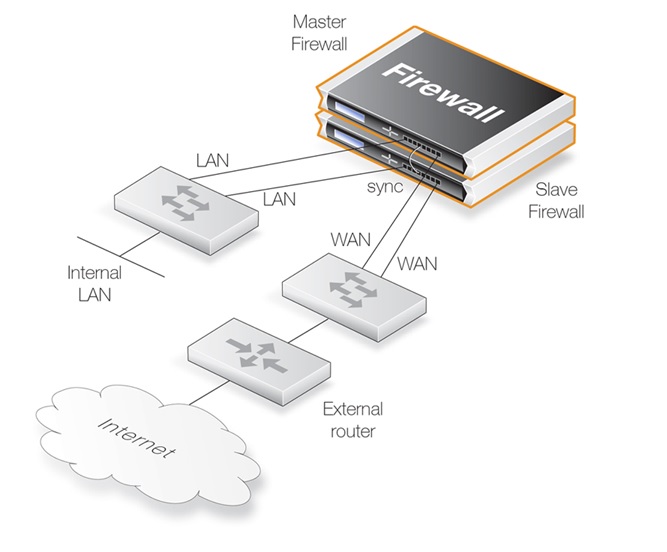 Master Firewall

Firewall

LAN

LAN

sync

Slave Firewall

WAN

WAN

Internal LAN

External router

Internet